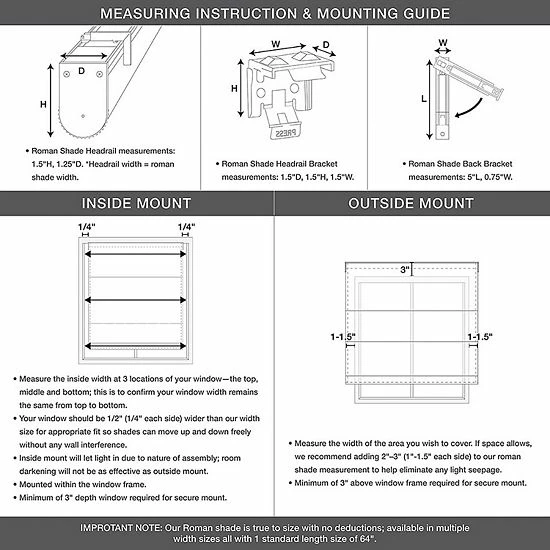 MEASURING INSTRUCTION & MOUNTING GUIDE

D

H

• Roman Shade Headrail measurements: 1.5"H, 1.25"D. *Headrail width = roman shade width.

W

D

H

PRESS

• Roman Shade Headrail Bracket measurements: 1.5"D, 1.5"H, 1.5"W.

W

L

• Roman Shade Back Bracket measurements: 5"L, 0.75"W.

INSIDE MOUNT

1/4"

1/4"

• Measure the inside width at 3 locations of your window—the top, middle and bottom; this is to confirm your window width remains the same from top to bottom.
• Your window should be 1/2" (1/4" each side) wider than our width size for appropriate fit so shades can move up and down freely without any wall interference.
• Inside mount will let light in due to nature of assembly; room darkening will not be as effective as outside mount.
• Mounted within the window frame.
• Minimum of 3" depth window required for secure mount.

OUTSIDE MOUNT

3"

1-1.5"

1-1.5"

• Measure the width of the area you wish to cover. If space allows, we recommend adding 2"–3" (1"-1.5" each side) to our roman shade measurement to help eliminate any light seepage.
• Minimum of 3" above window frame required for secure mount.

IMPROTANT NOTE: Our Roman shade is true to size with no deductions; available in multiple width sizes all with 1 standard length size of 64".