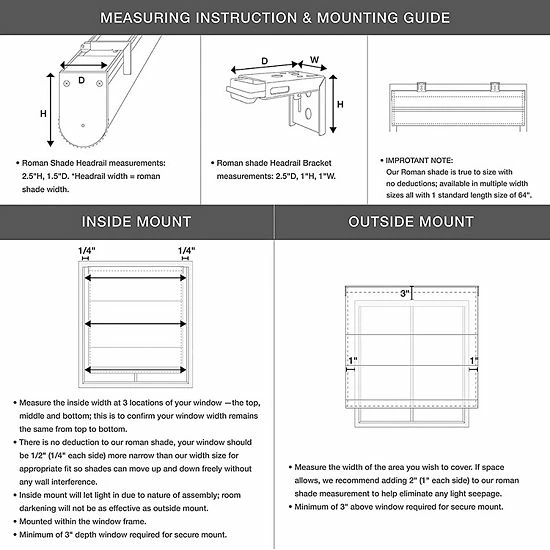 MEASURING INSTRUCTION & MOUNTING GUIDE

D

H

• Roman Shade Headrail measurements: 2.5"H, 1.5"D. *Headrail width = roman shade width.

D

W

H

• Roman shade Headrail Bracket measurements: 2.5"D, 1"H, 1"W.

• IMPROTANT NOTE: Our Roman shade is true to size with no deductions; available in multiple width sizes all with 1 standard length size of 64".

INSIDE MOUNT

1/4"

1/4"

• Measure the inside width at 3 locations of your window —the top, middle and bottom; this is to confirm your window width remains the same from top to bottom.

• There is no deduction to our roman shade, your window should be 1/2" (1/4" each side) more narrow than our width size for appropriate fit so shades can move up and down freely without any wall interference.

• Inside mount will let light in due to nature of assembly; room darkening will not be as effective as outside mount.

• Mounted within the window frame.

• Minimum of 3" depth window required for secure mount.

OUTSIDE MOUNT

3"

1"

1"

• Measure the width of the area you wish to cover. If space allows, we recommend adding 2" (1" each side) to our roman shade measurement to help eliminate any light seepage.

• Minimum of 3" above window required for secure mount.